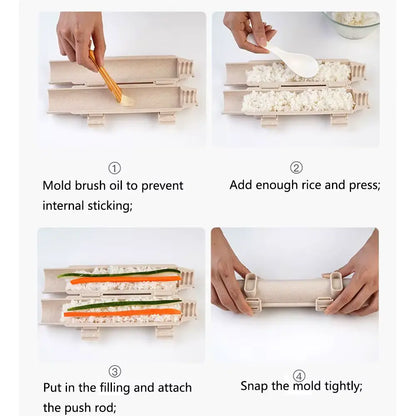 ①
Mold brush oil to prevent internal sticking;

②
Add enough rice and press;

③
Put in the filling and attach the push rod;

④
Snap the mold tightly;